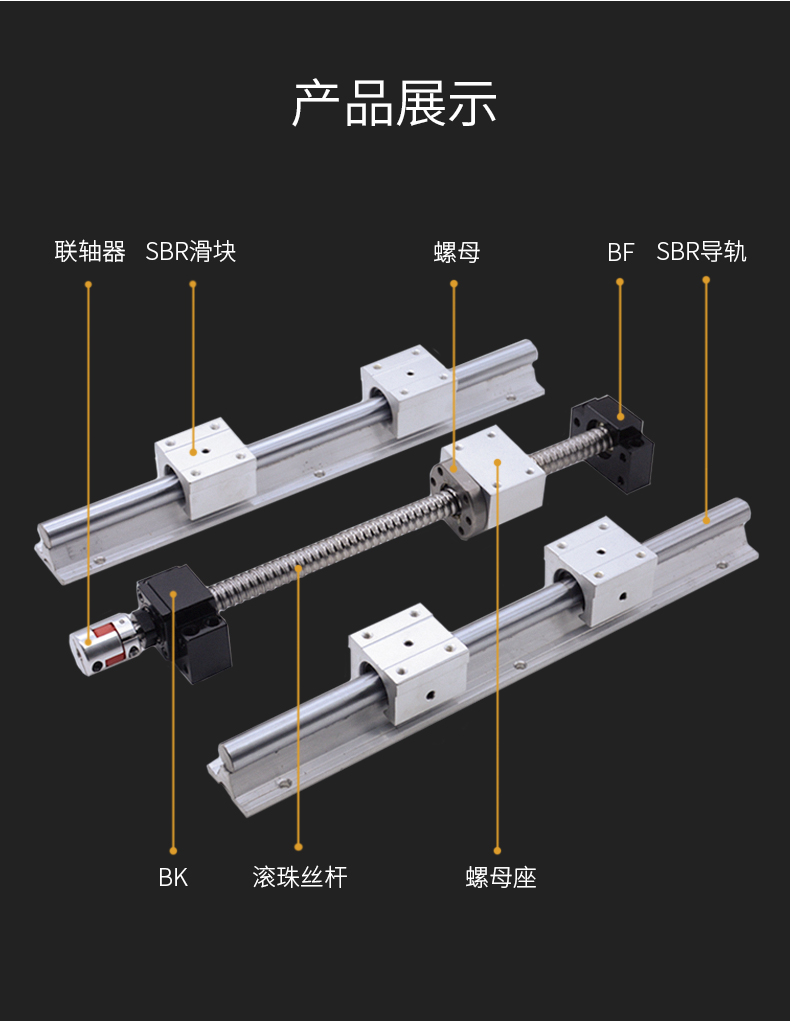 产品展示

联轴器 SBR滑块 螺母 BF SBR导轨

BK 滚珠丝杆 螺母座