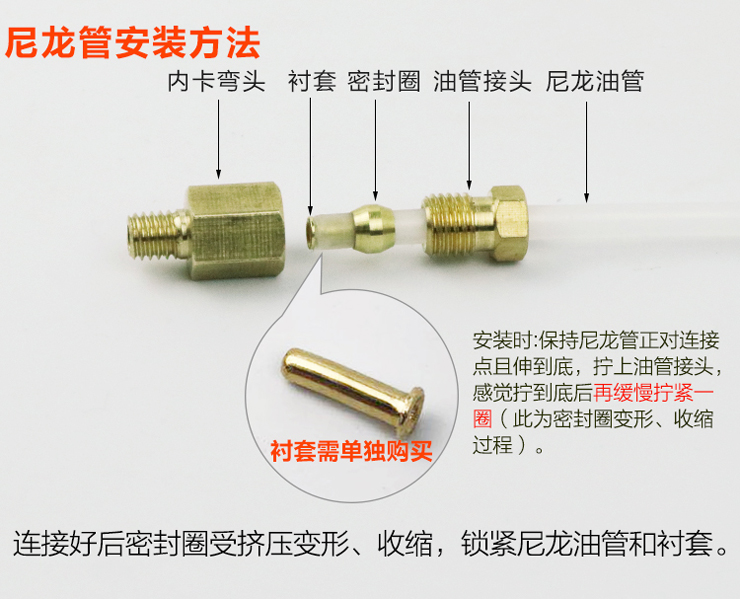 尼龙管安装方法

内卡弯头 衬套 密封圈 油管接头 尼龙油管

衬套需单独购买

安装时:保持尼龙管正对连接点且伸到底，拧上油管接头，感觉拧到底后再缓慢拧紧一圈（此为密封圈变形、收缩过程）。

连接好后密封圈受挤压变形、收缩，锁紧尼龙油管和衬套。